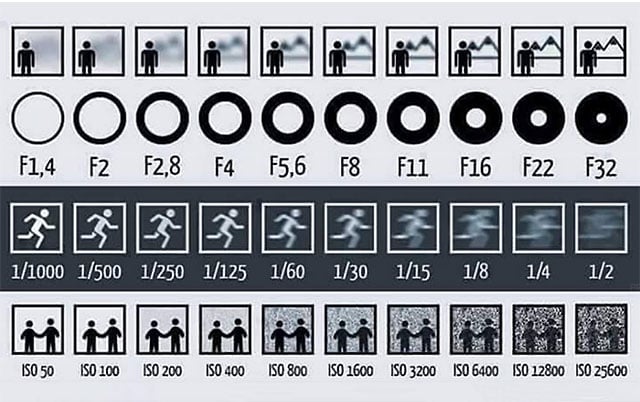 F1,4 F2 F2,8 F4 F5,6 F8 F11 F16 F22 F32

1/1000 1/500 1/250 1/125 1/60 1/30 1/15 1/8 1/4 1/2

ISO 50 ISO 100 ISO 200 ISO 400 ISO 800 ISO 1600 ISO 3200 ISO 6400 ISO 12800 ISO 25600